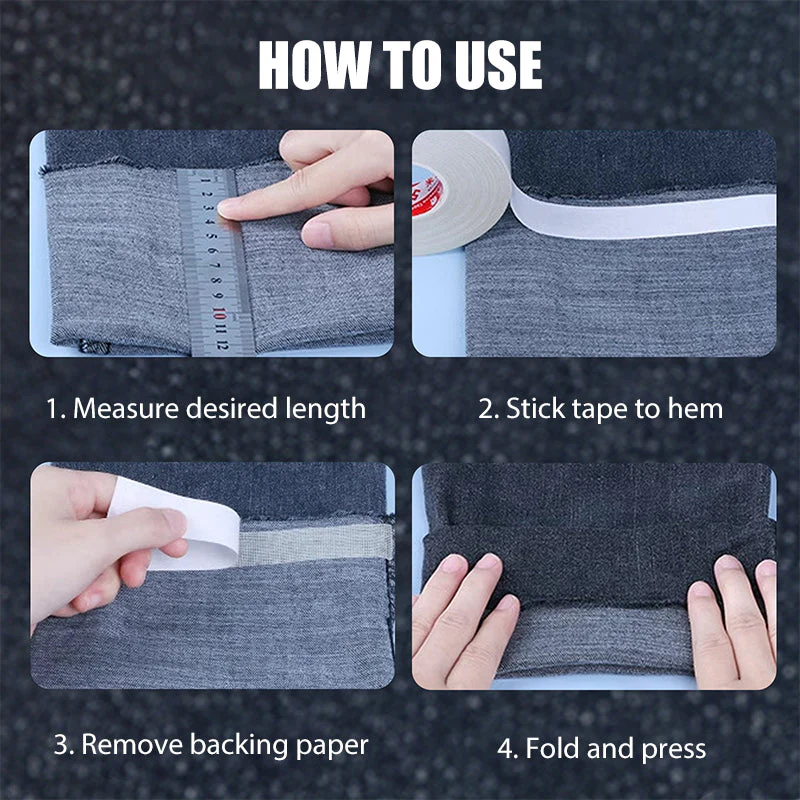 HOW TO USE

1 2 3 4 5 6 7 8 9 10 11 12

1. Measure desired length

2. Stick tape to hem

3. Remove backing paper

4. Fold and press