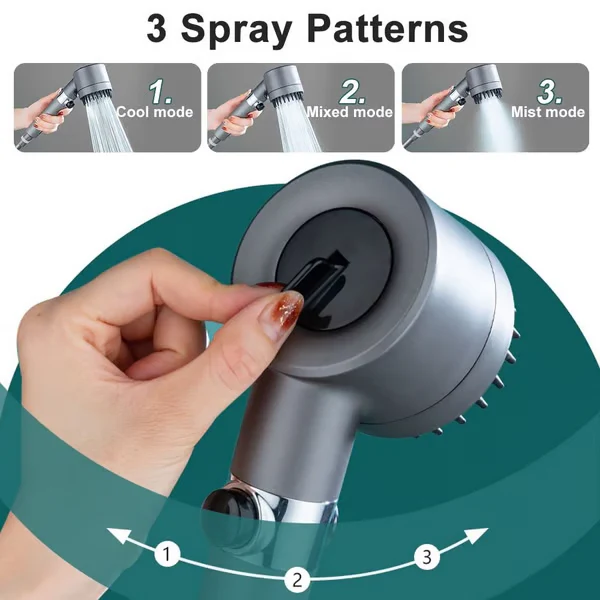 3 Spray Patterns

1.
Cool mode

2.
Mixed mode

3.
Mist mode

1

2

3